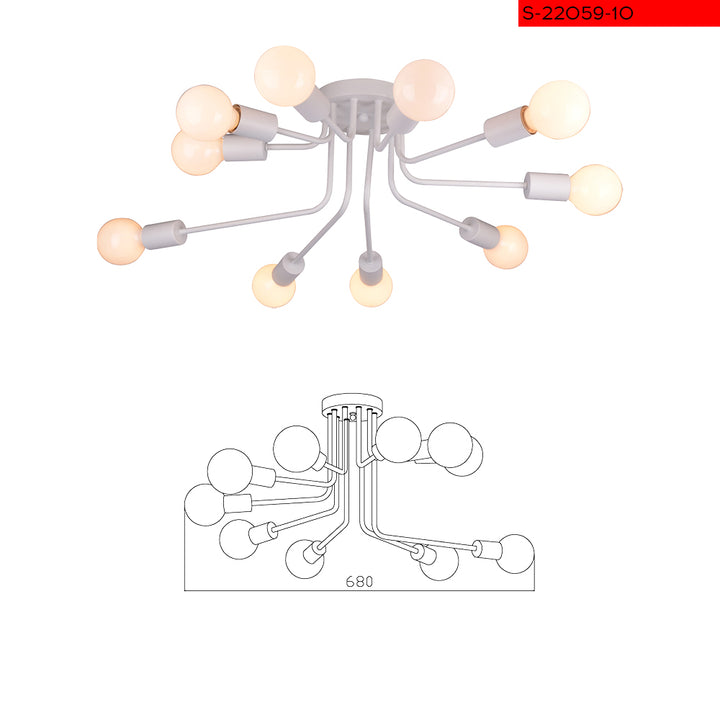 S-22059-10

680