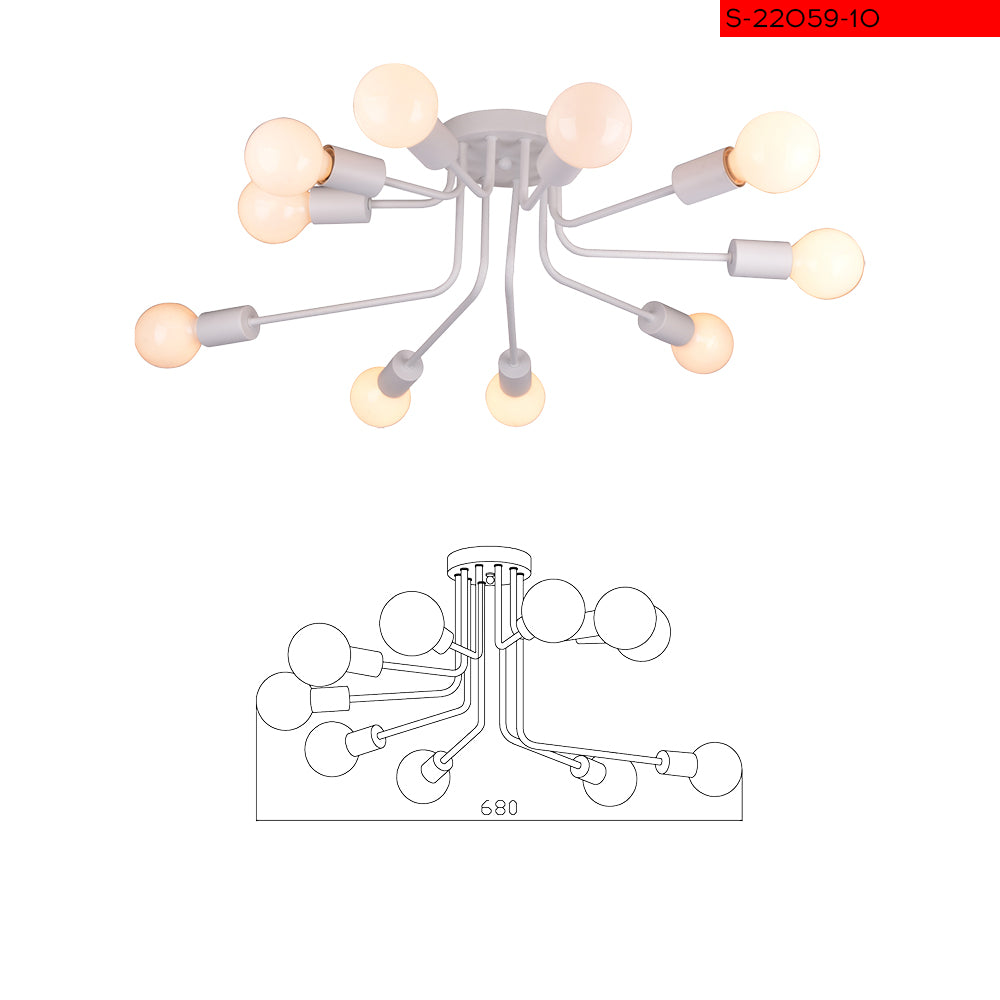 S-22059-10

680